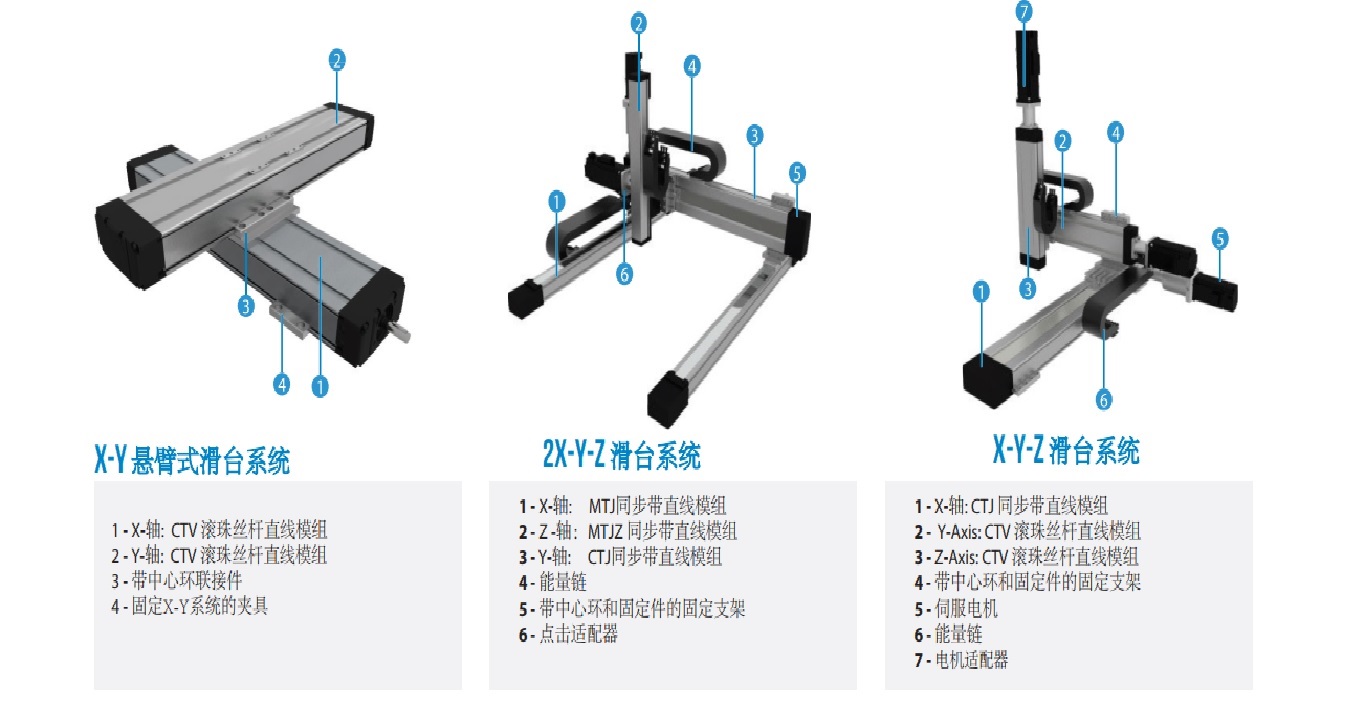 2

3

4

1

X-Y悬臂式滑台系统

1 - X-轴: CTV 滚珠丝杆直线模组
2 - Y-轴: CTV 滚珠丝杆直线模组
3 - 带中心环联接件
4 - 固定X-Y系统的夹具

2

4

3

5

1

6

2X-Y-Z 滑台系统

1 - X-轴: MTJ同步带直线模组
2 - Z -轴: MTJZ 同步带直线模组
3 - Y-轴: CTJ同步带直线模组
4 - 能量链
5 - 带中心环和固定件的固定支架
6 - 点击适配器

7

2

4

5

1

3

6

X-Y-Z 滑台系统

1 - X-轴: CTJ 同步带直线模组
2 - Y-Axis: CTV 滚珠丝杆直线模组
3 - Z-Axis: CTV 滚珠丝杆直线模组
4 - 带中心环和固定件的固定支架
5 - 伺服电机
6 - 能量链
7 - 电机适配器